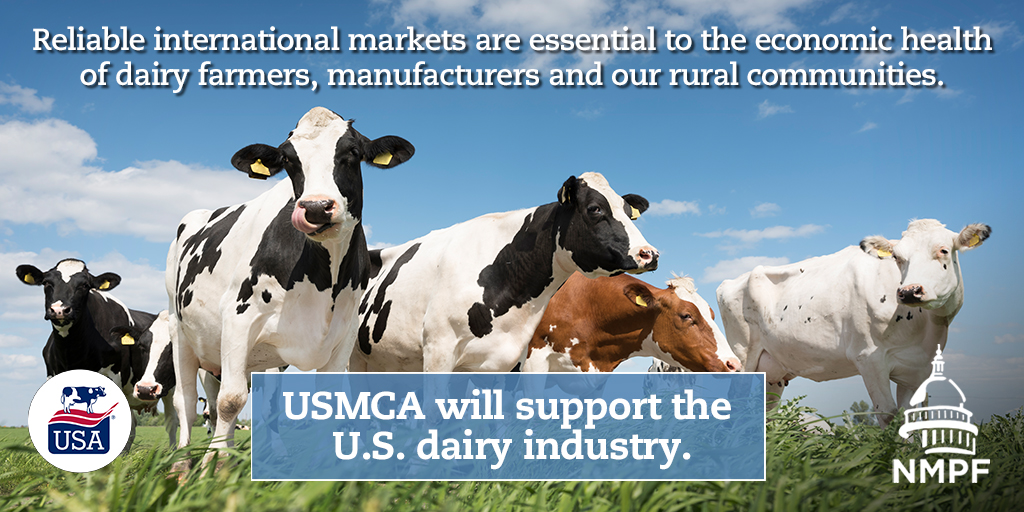 Reliable international markets are essential to the economic health of dairy farmers, manufacturers and our rural communities.

USA

USMCA will support the U.S. dairy industry.

NMPF