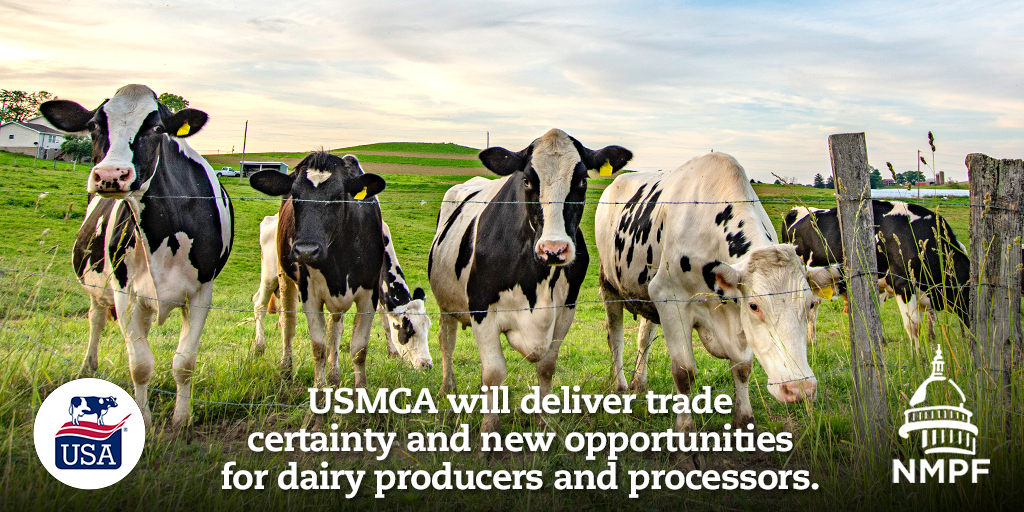 USA

USMCA will deliver trade certainty and new opportunities for dairy producers and processors.

NMPF